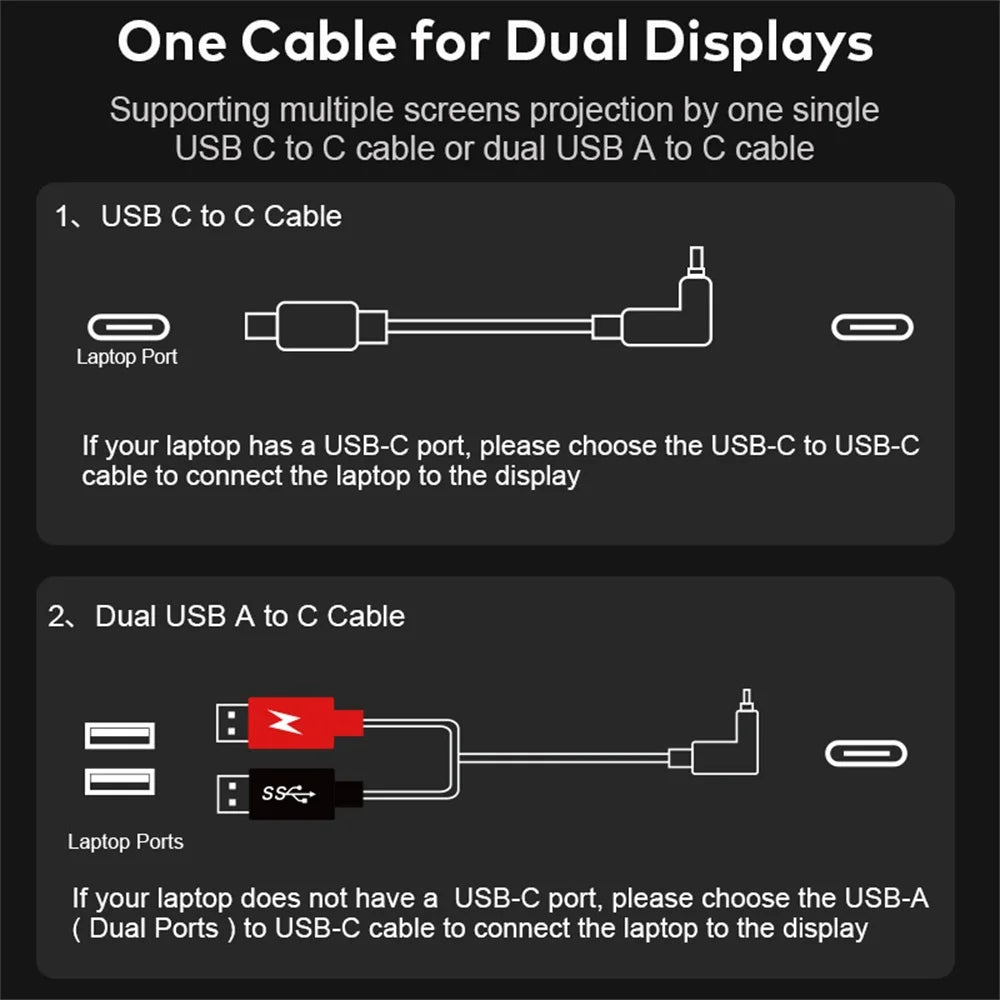 One Cable for Dual Displays

Supporting multiple screens projection by one single USB C to C cable or dual USB A to C cable

1、USB C to C Cable

Laptop Port

If your laptop has a USB-C port, please choose the USB-C to USB-C cable to connect the laptop to the display

2、Dual USB A to C Cable

SS

Laptop Ports

If your laptop does not have a USB-C port, please choose the USB-A ( Dual Ports ) to USB-C cable to connect the laptop to the display