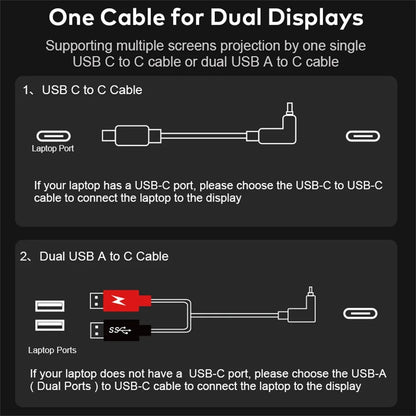 One Cable for Dual Displays

Supporting multiple screens projection by one single USB C to C cable or dual USB A to C cable

1、USB C to C Cable

Laptop Port

If your laptop has a USB-C port, please choose the USB-C to USB-C cable to connect the laptop to the display

2、Dual USB A to C Cable

SS

Laptop Ports

If your laptop does not have a USB-C port, please choose the USB-A ( Dual Ports ) to USB-C cable to connect the laptop to the display