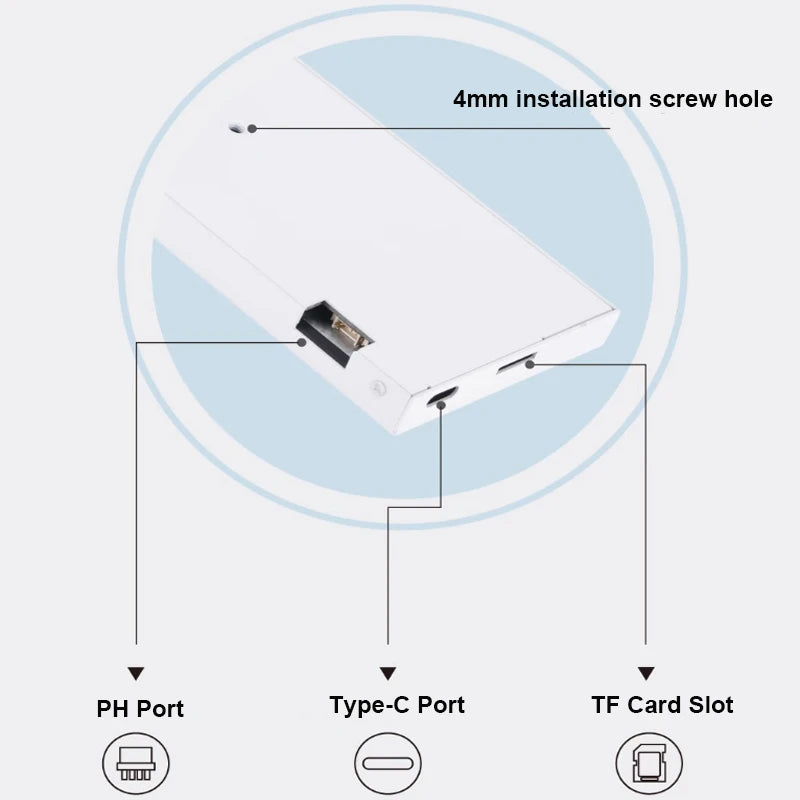 4mm installation screw hole

PH Port

Type-C Port

TF Card Slot